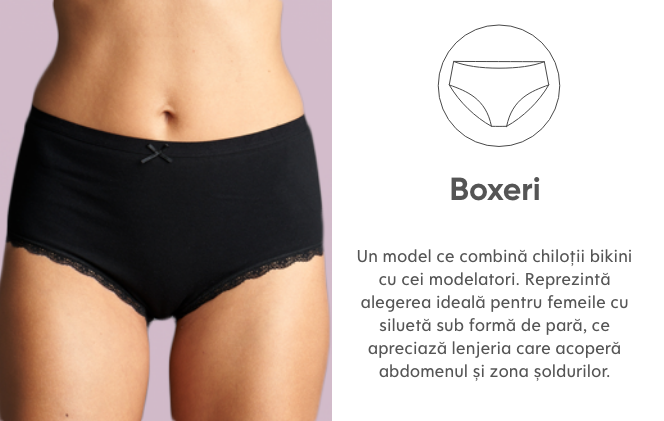 Boxeri

Un model ce combină chiloții bikini cu cei modelatori. Reprezintă alegerea ideală pentru femeile cu siluetă sub formă de pară, ce apreciază lenjeria care acoperă abdomenul și zona șoldurilor.