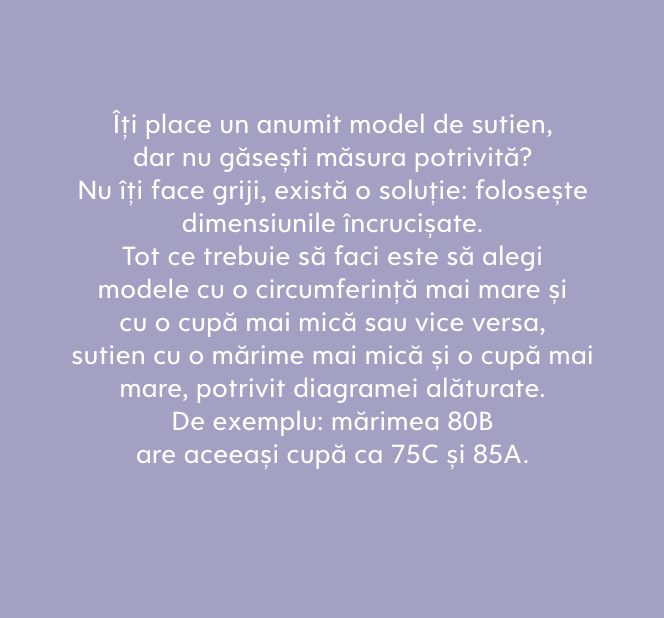 Îți place un anumit model de sutien, dar nu găsești măsura potrivită?
Nu îți face griji, există o soluție: folosește dimensiunile încrucișate.
Tot ce trebuie să faci este să alegi modele cu o circumferință mai mare și cu o cupă mai mică sau vice versa, sutien cu o mărime mai mică și o cupă mai mare, potrivit diagramei alăturate.
De exemplu: mărimea 80B are aceeași cupă ca 75C și 85A.