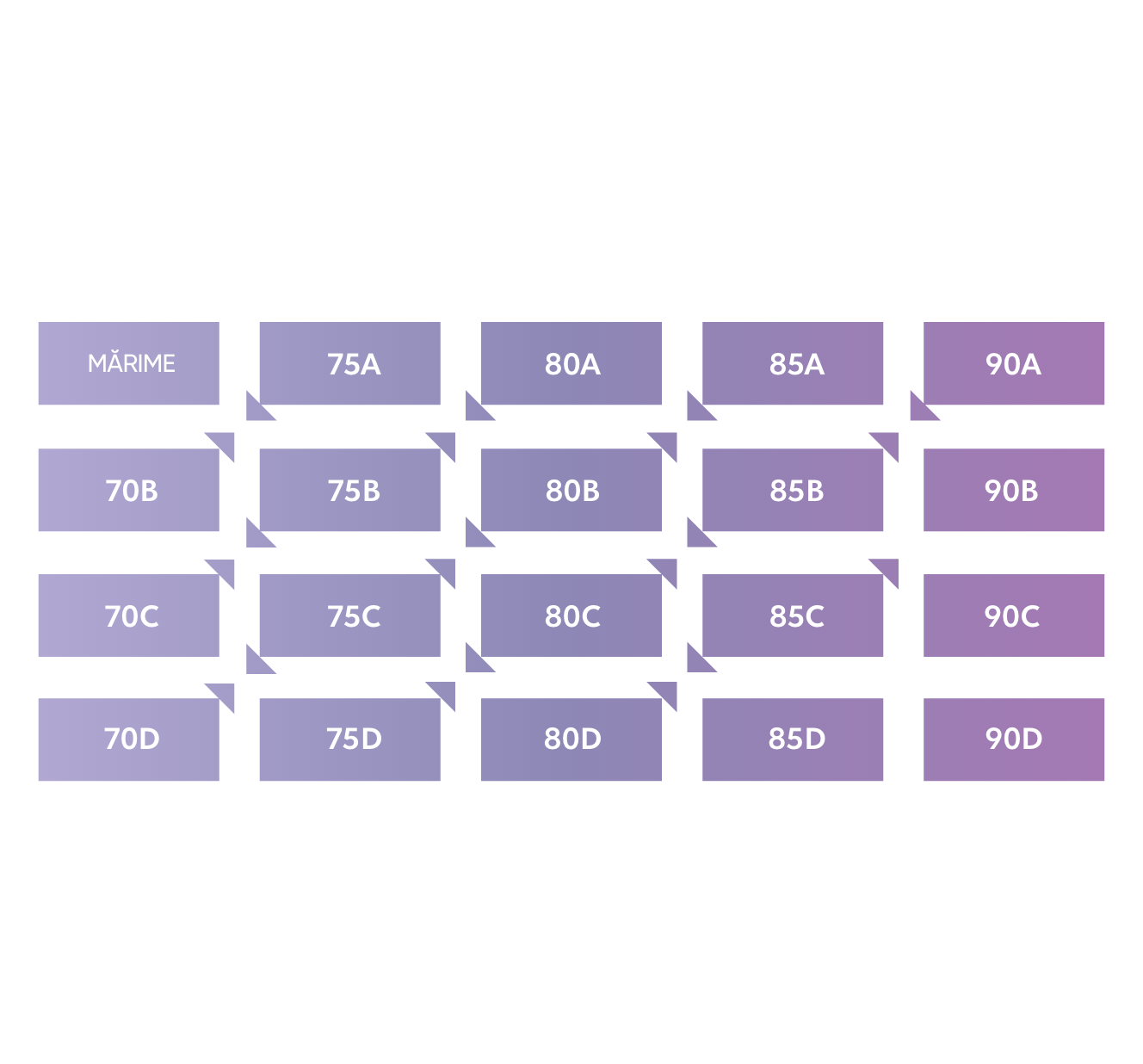 | MĂRIME | 75A | 80A | 85A | 90A |
|---|---|---|---|---|
| 70B | 75B | 80B | 85B | 90B |
| 70C | 75C | 80C | 85C | 90C |
| 70D | 75D | 80D | 85D | 90D |